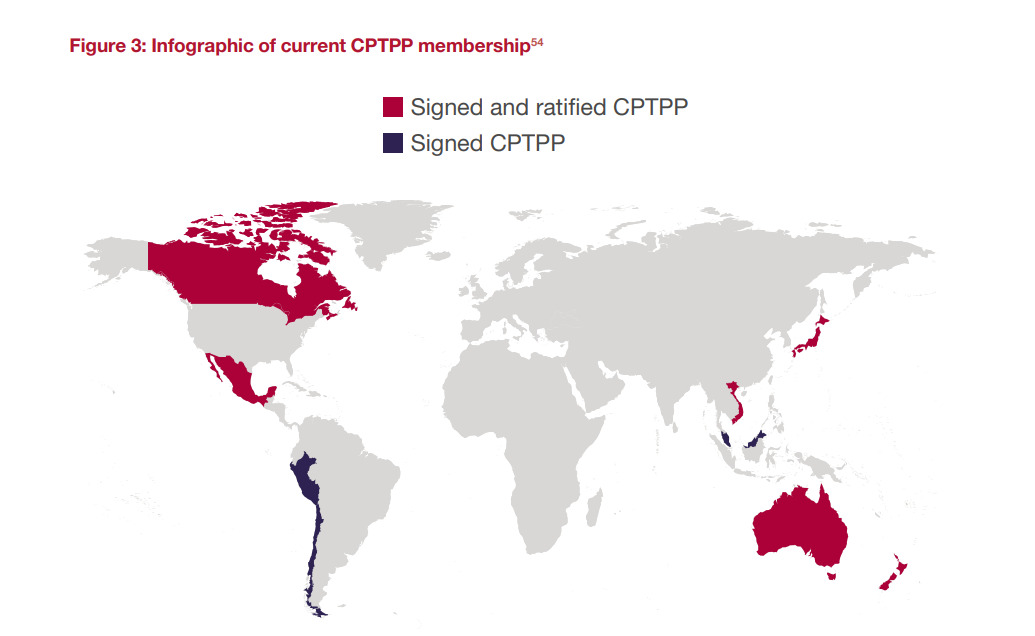 Figure 3: Infographic of current CPTPP membership$^{54}$

Signed and ratified CPTPP

Signed CPTPP