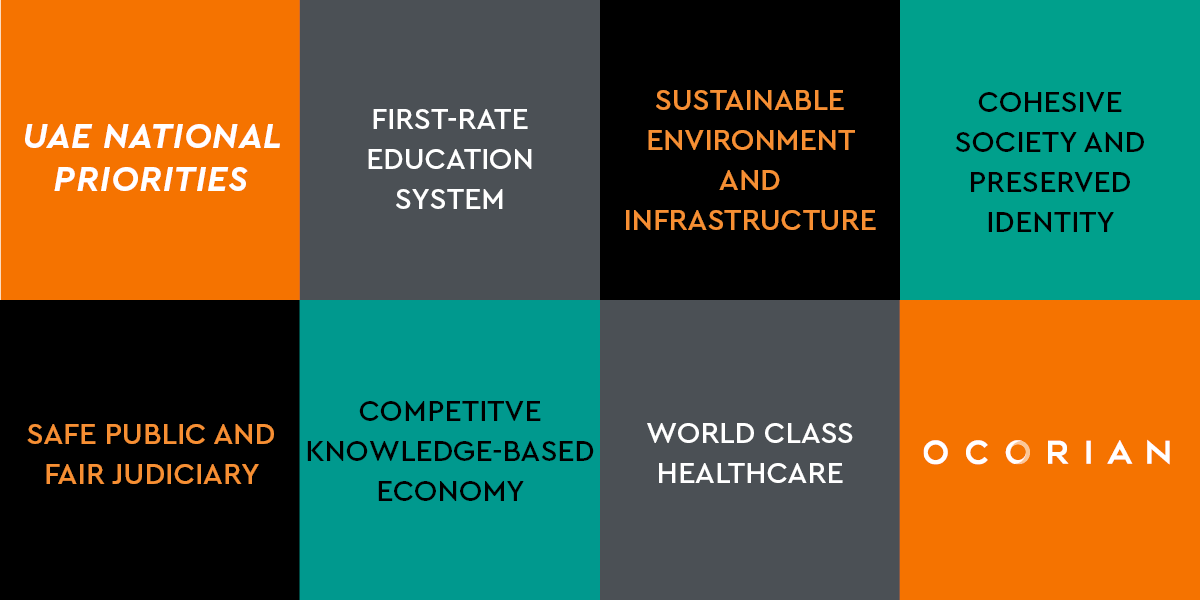 UAE NATIONAL PRIORITIES

FIRST-RATE EDUCATION SYSTEM

SUSTAINABLE ENVIRONMENT AND INFRASTRUCTURE

COHESIVE SOCIETY AND PRESERVED IDENTITY

SAFE PUBLIC AND FAIR JUDICIARY

COMPETITVE KNOWLEDGE-BASED ECONOMY

WORLD CLASS HEALTHCARE

OCORIAN